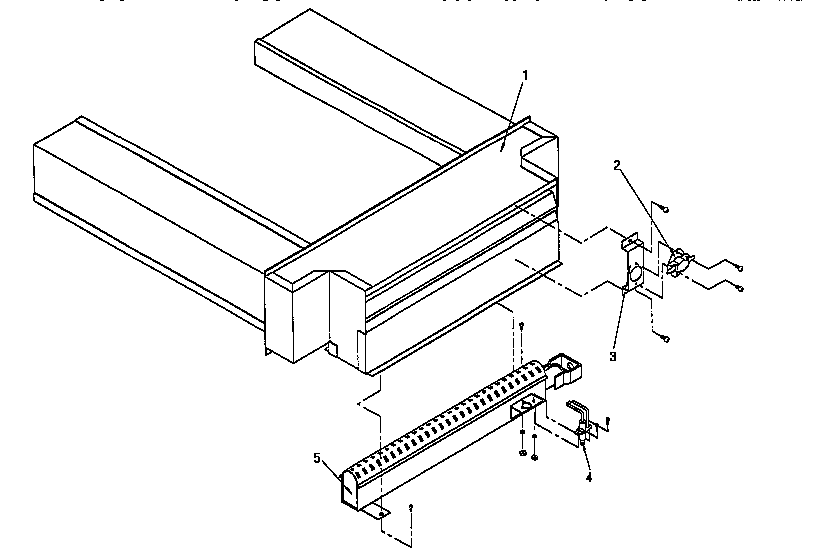 1
2
3
4
5