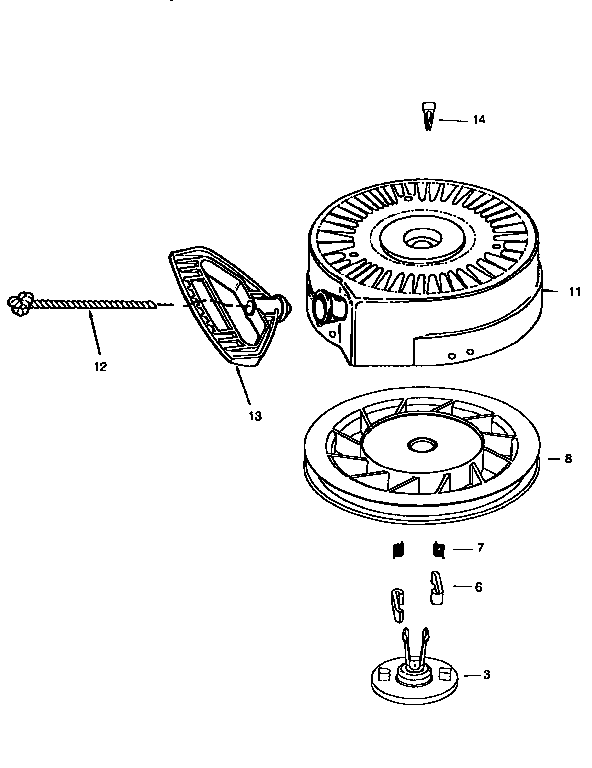 14

11

12

13

8

7

6

3