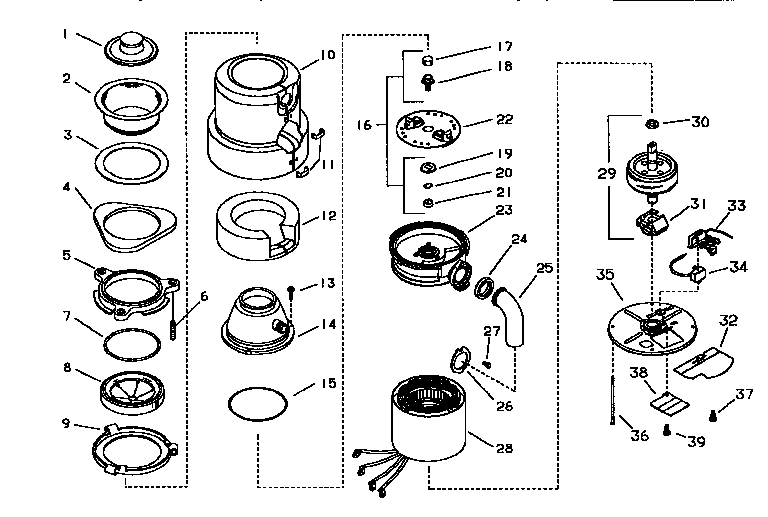 1
2
3
4
5
6
7
8
9
10
11
12
13
14
15
16
17
18
22
19
20
21
23
24
25
27
26
28
29
30
31
33
34
35
32
38
37
36
39