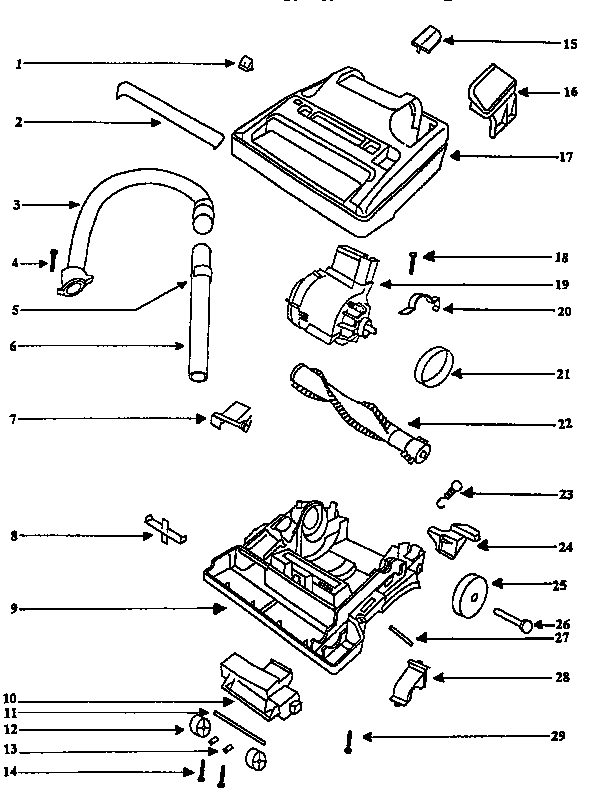 1
2
3
4
5
6
7
8
9
10
11
12
13
14
15
16
17
18
19
20
21
22
23
24
25
26
27
28
29