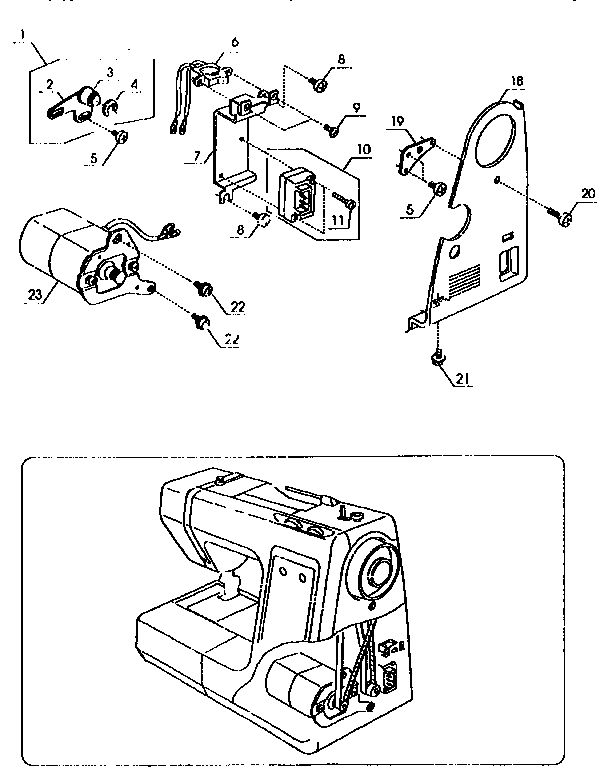 1
2
3
4
5
6
8
9
7
10
11
8
18
19
5
20
23
22
22
21