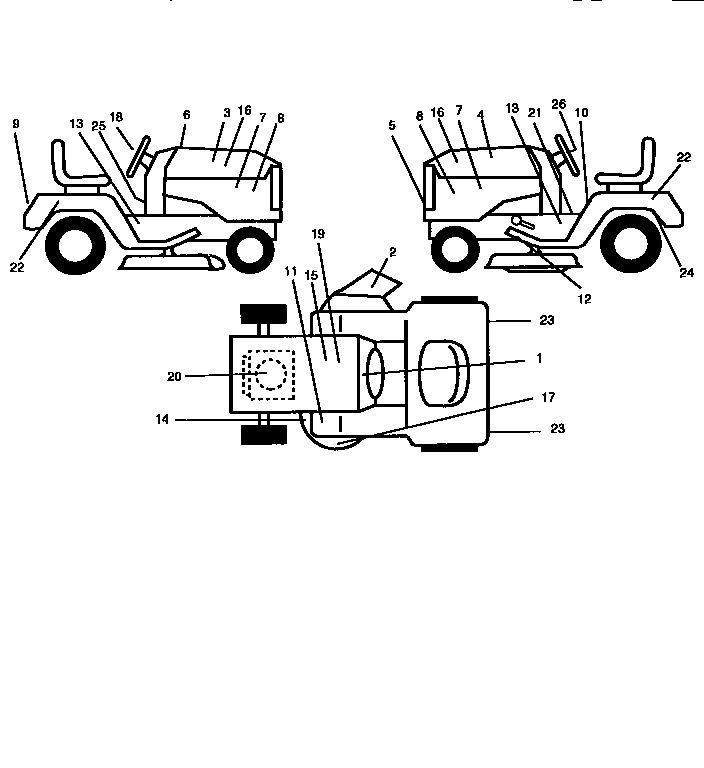 9
13
25
18
6
3
16
7
8
22

5
8
16
7
4
13
21
26
10
22
24
12

19
2
11
15
23
1
20
17
14
23