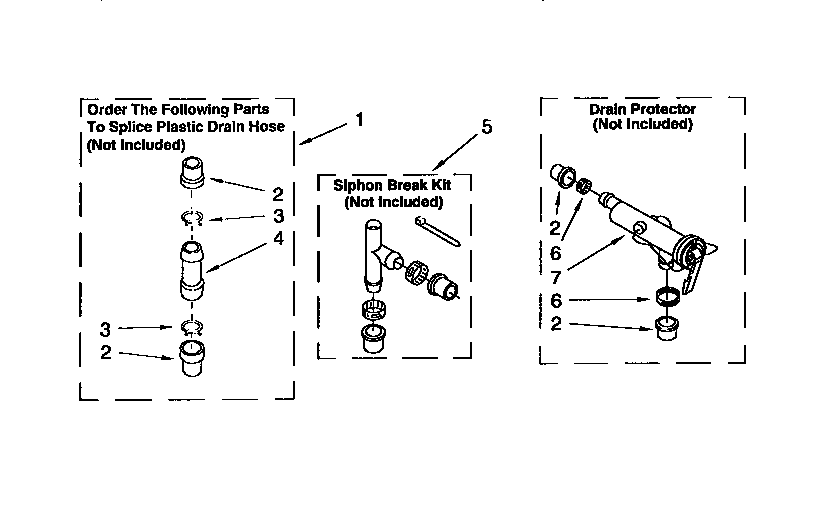 Order The Following Parts To Splice Plastic Drain Hose (Not Included)

1

2

3

4

3

2

5

Siphon Break Kit (Not Included)

Drain Protector (Not Included)

2

6

7

6

2