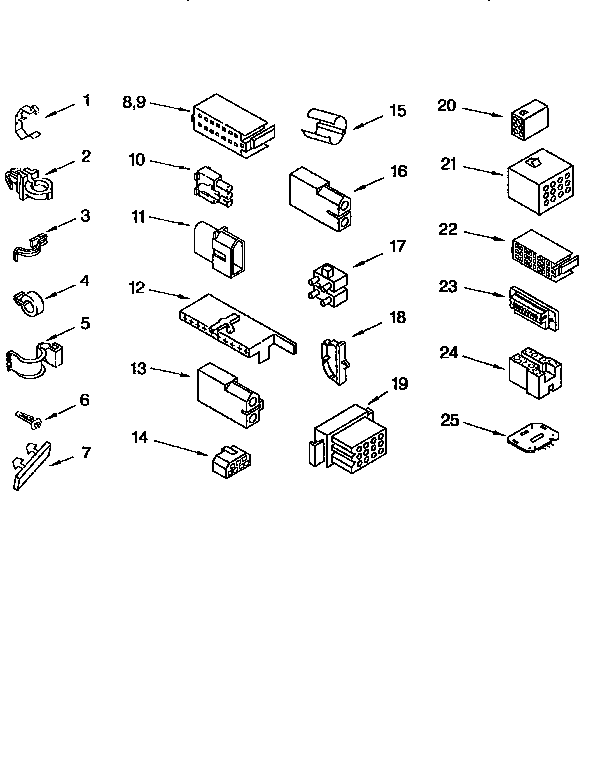 1
2
3
4
5
6
7
8,9
10
11
12
13
14
15
16
17
18
19
20
21
22
23
24
25