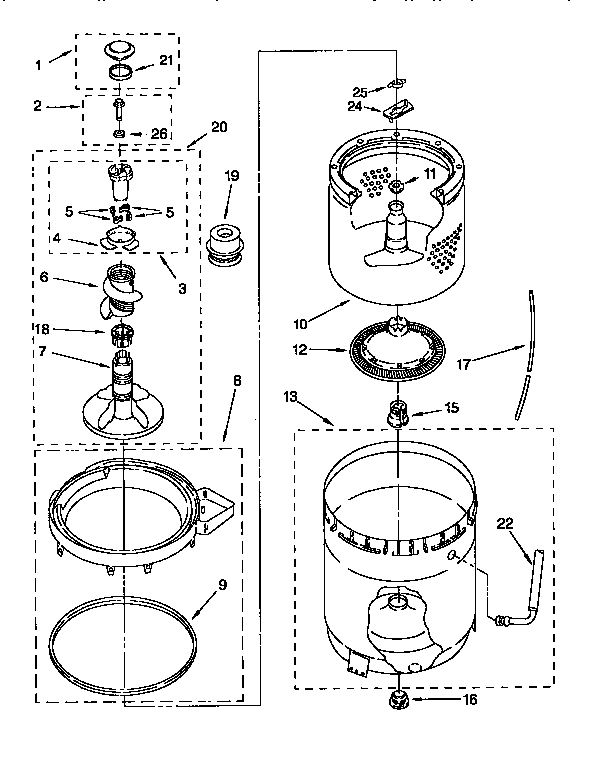 1
21
2
26
20
19
5
5
4
3
6
18
7
8
9
25
24
11
10
12
17
13
15
22
16