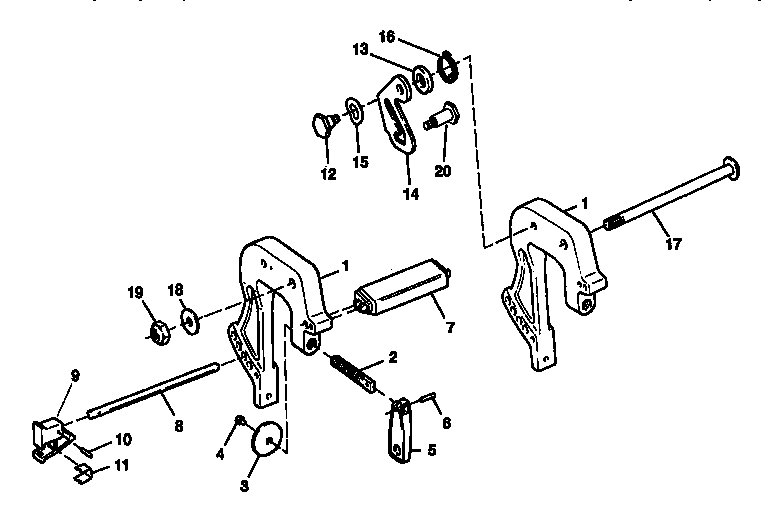 16
13
12
15
14
20
1
17
1
19
18
7
2
9
8
6
10
4
5
11
3