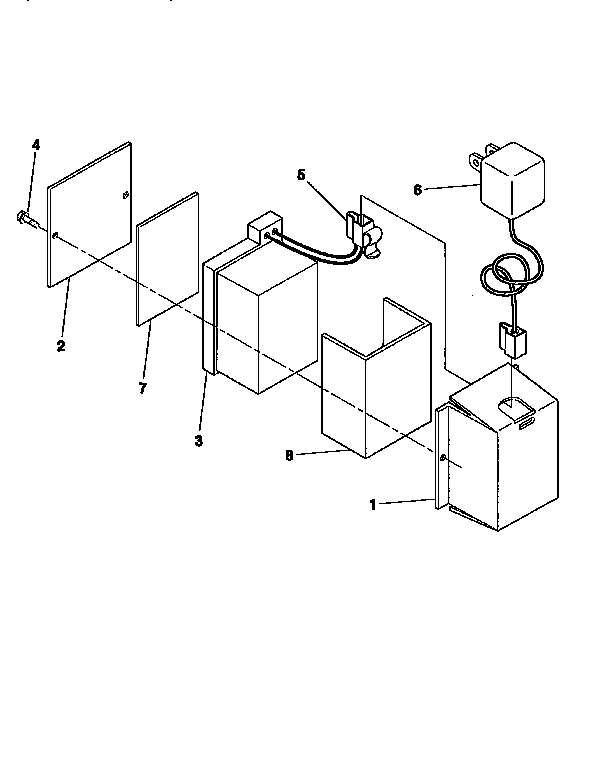 4
5
6
2
7
3
8
1