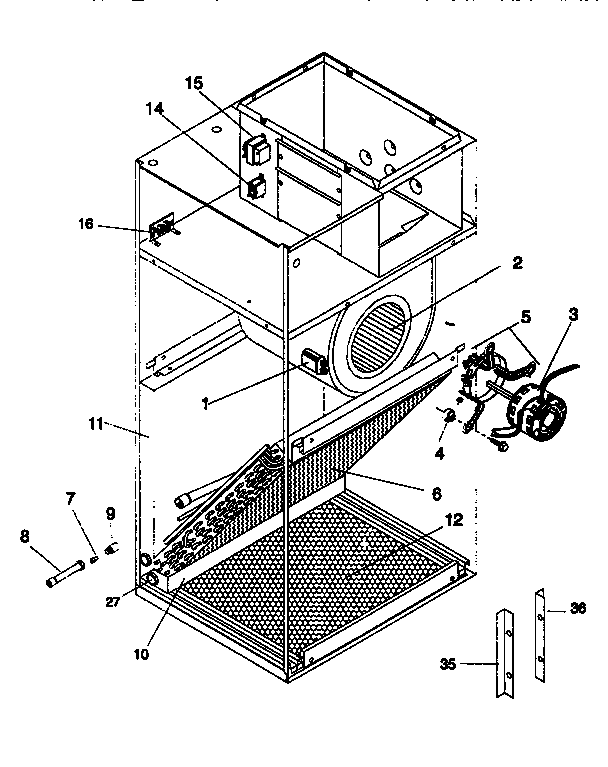 15
14
16
2
5
3
1
11
4
6
7
9
8
12
27
10
36
35