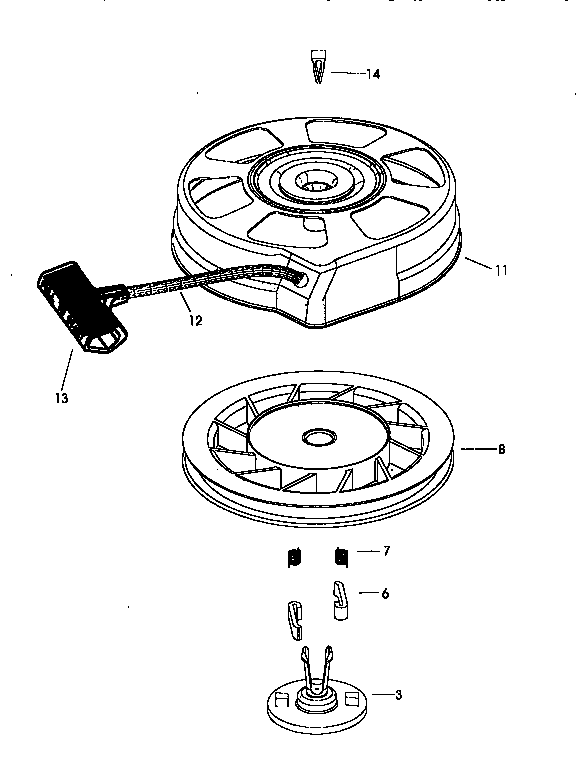 14

11

12

13

8

7

6

3