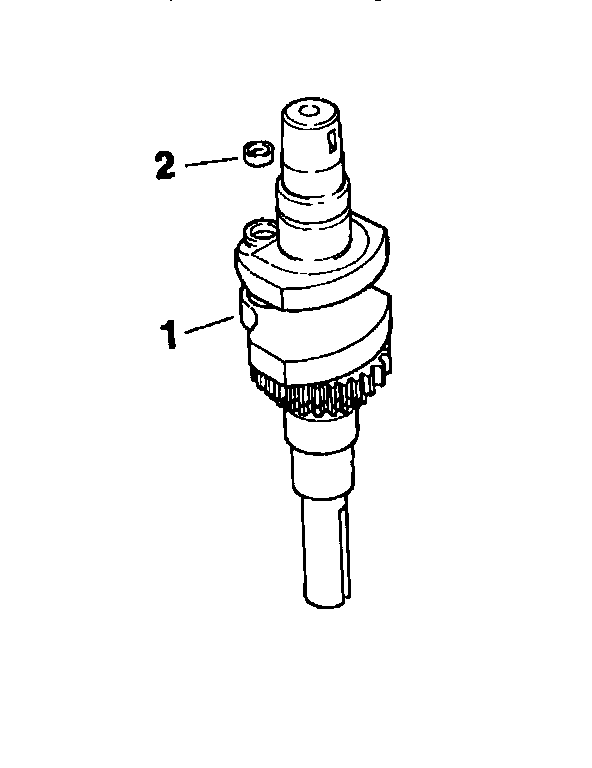 2

1