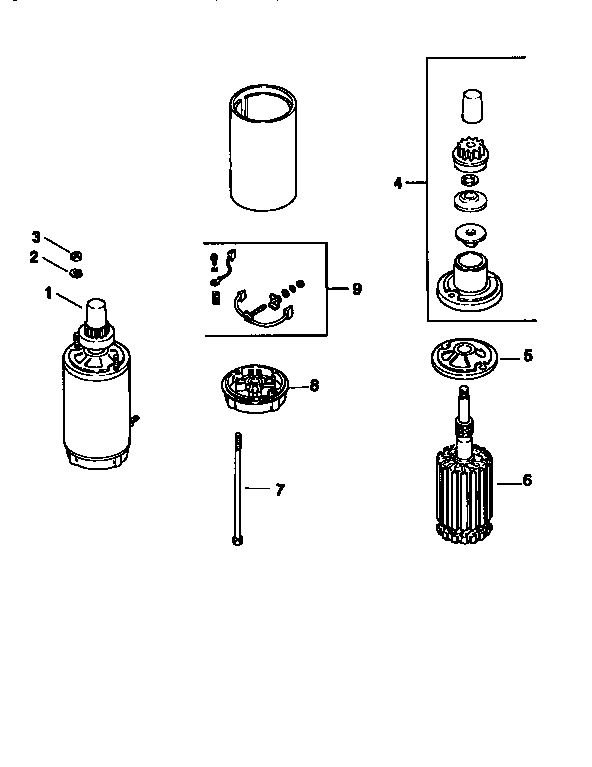 3
2
1
9
8
7
4
5
6