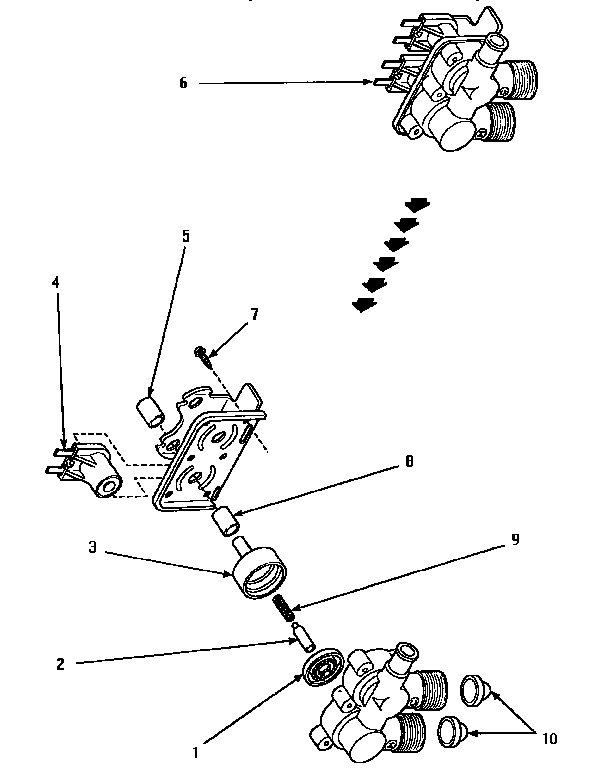 6

5

4

7

8

3

9

2

1

10