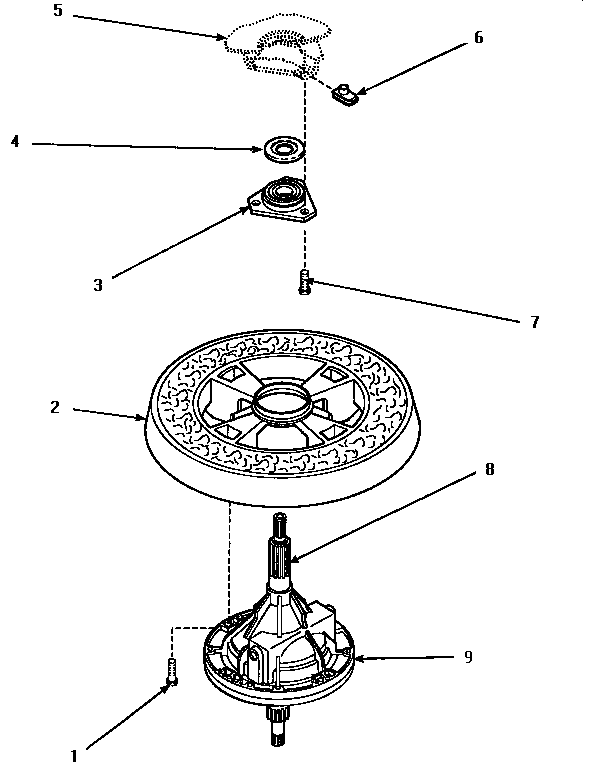 5
6
4
3
7
2
8
9
1