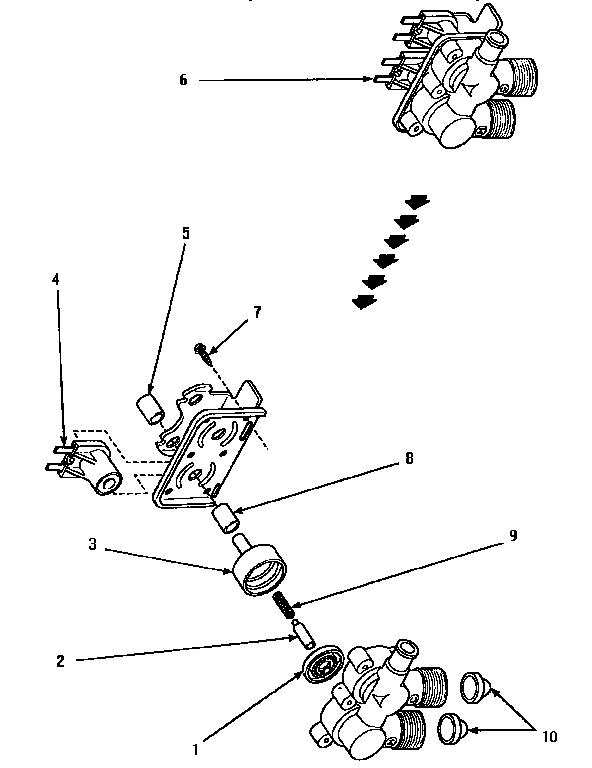 6

5

4

7

8

3

9

2

1

10