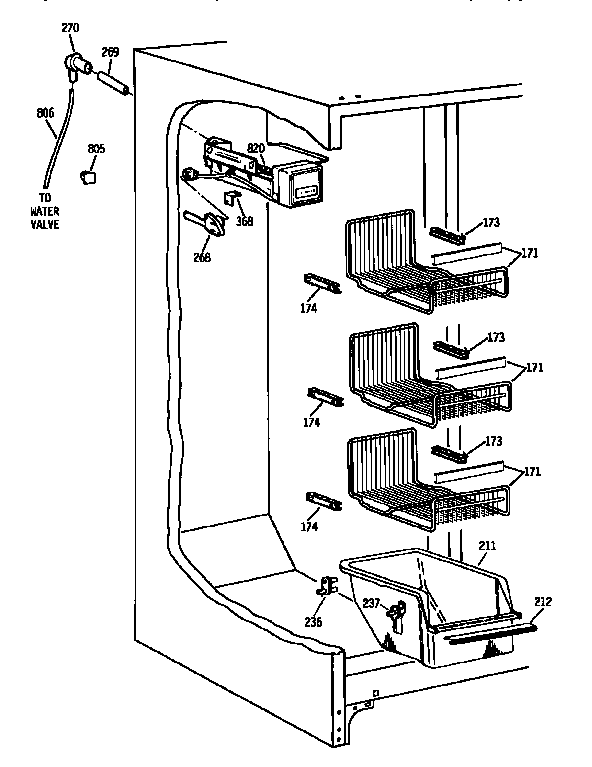 270
269
806
805
TO WATER VALVE
820
368
268
173
171
174
173
171
174
173
171
174
211
212
237
236