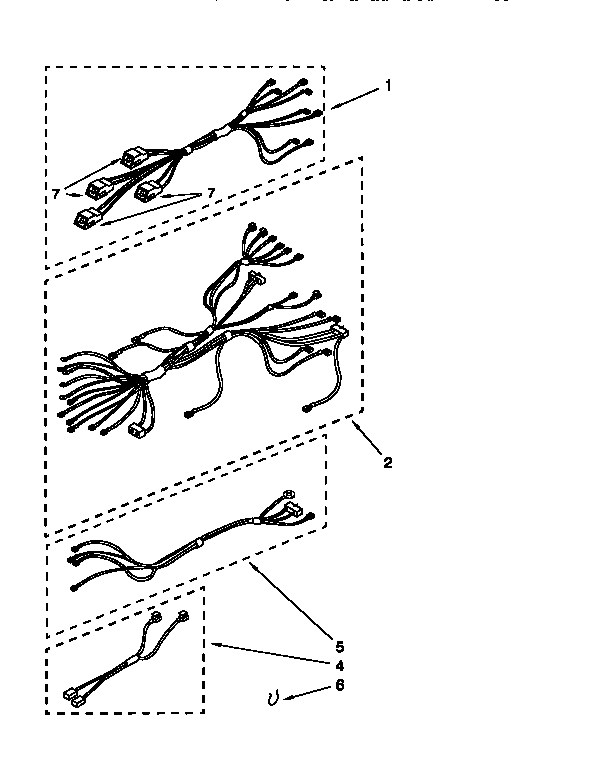 1

7

7

2

5

4

6