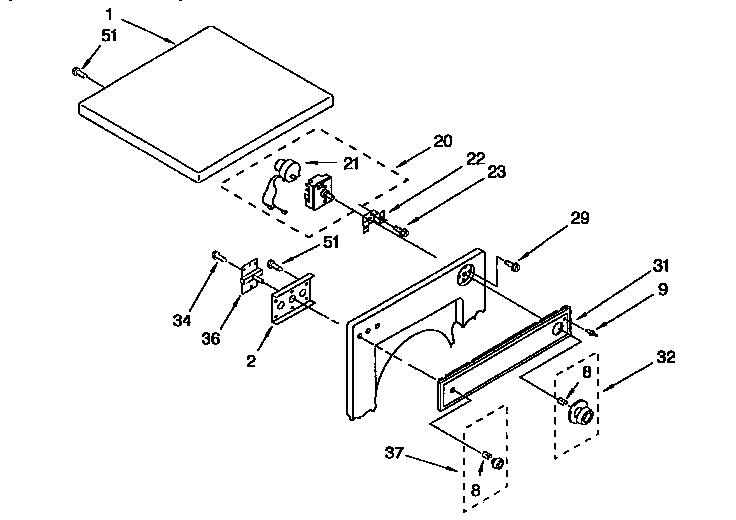 1
51
20
21
22
23
29
51
31
9
34
36
2
32
8
37
8