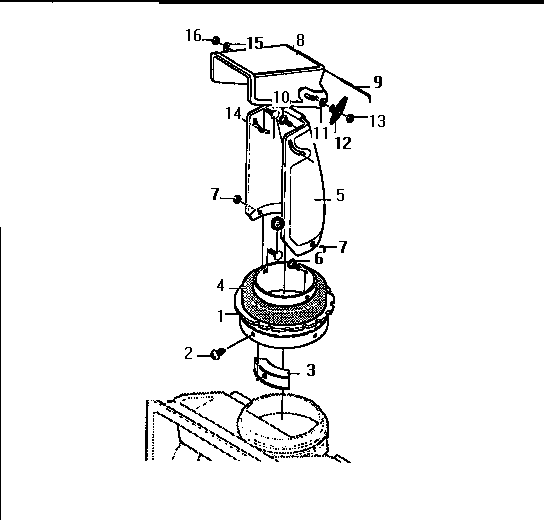 16
15
8
9
10
14
11
12
13
7
5
7
6
4
1
2
3