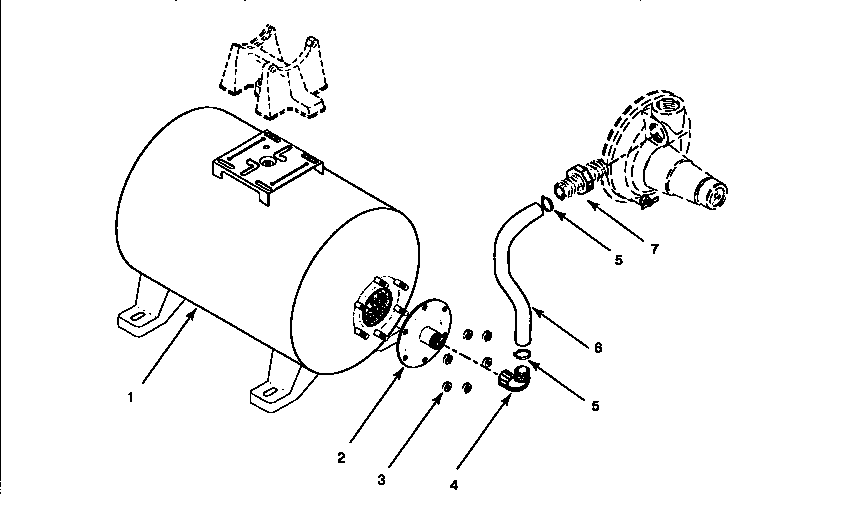 5
7
6
5
1
2
3
4