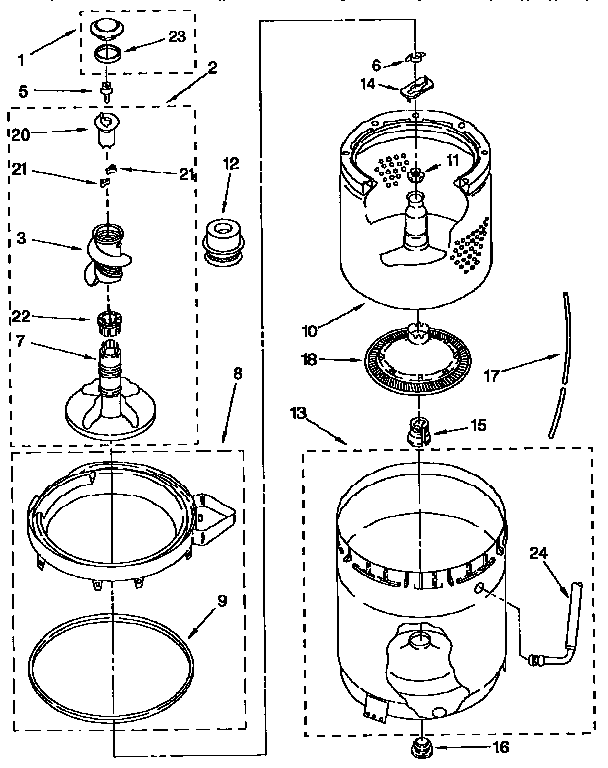 1
23
2
5
20
21
21
12
3
22
7
8
9
6
14
11
10
18
17
13
15
24
16