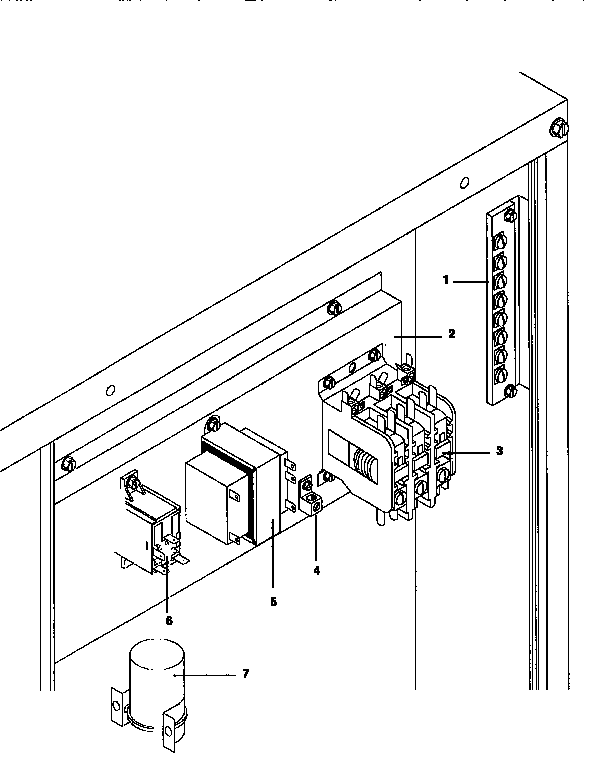 1
2
3
4
5
6
7