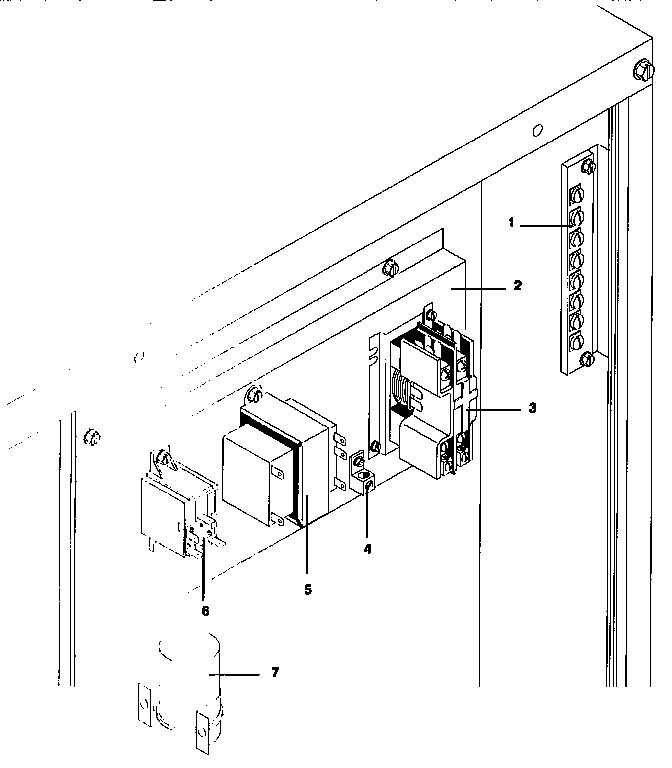 1
2
3
4
5
6
7