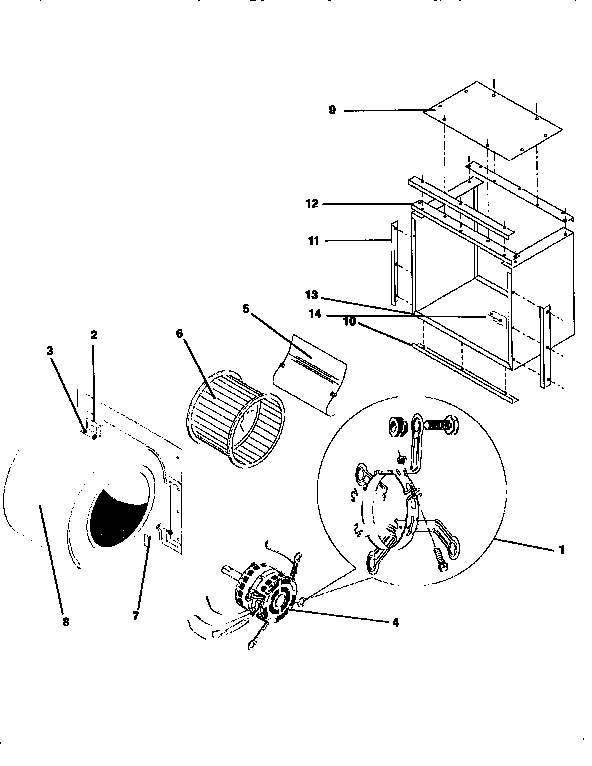 9
12
11
13
14
10
5
6
2
3
1
8
7
4