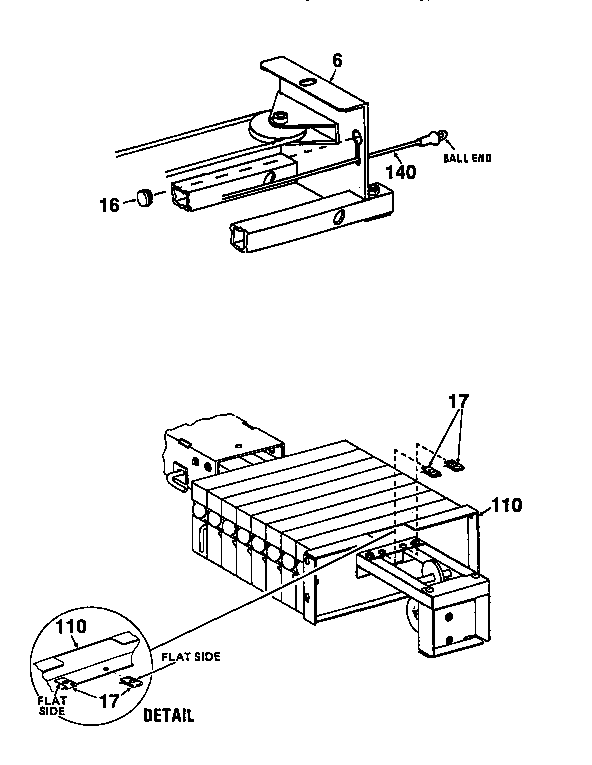 6
BALL END
140
16

17
110
110
FLAT SIDE
FLAT SIDE
17
DETAIL