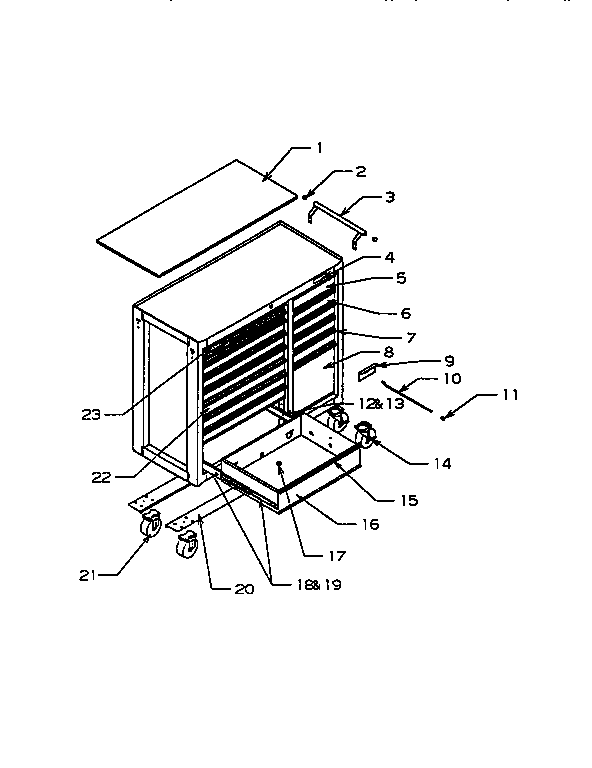 1
2
3
4
5
6
7
8
9
10
11
12&13
14
15
16
17
18&19
20
21
22
23