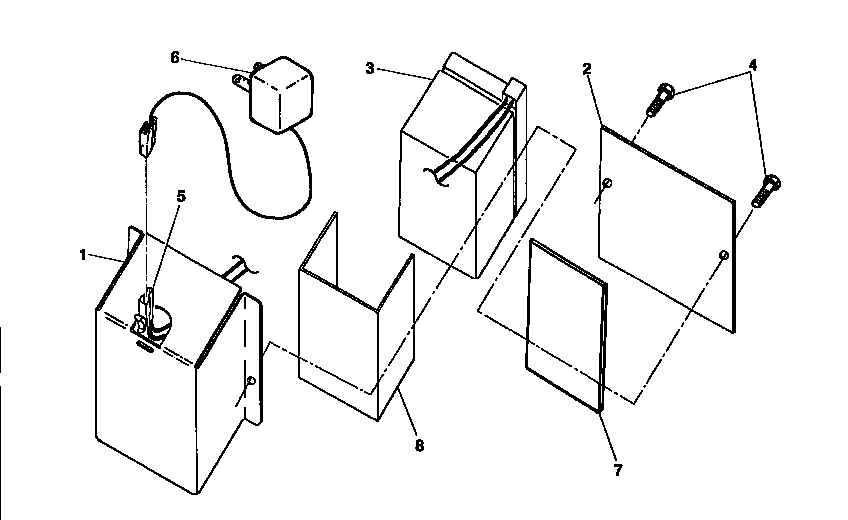 6
3
2
4
5
1
8
7