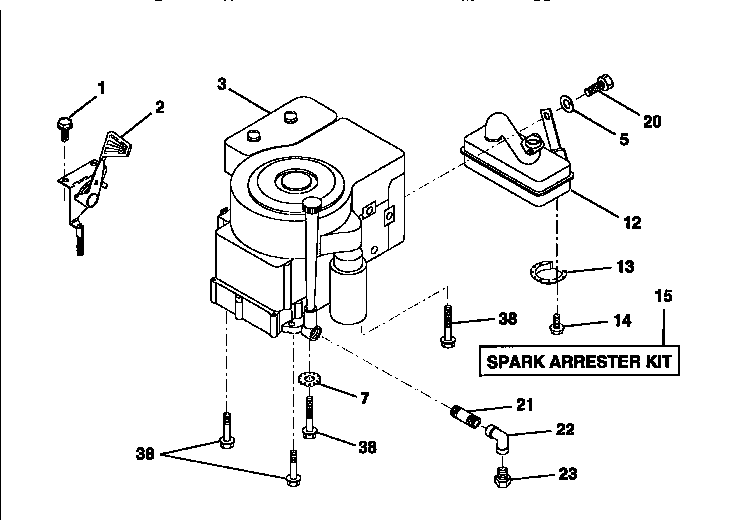 1
2
3
20
5
12
13
15
38
14
SPARK ARRESTER KIT
7
21
22
38
38
23