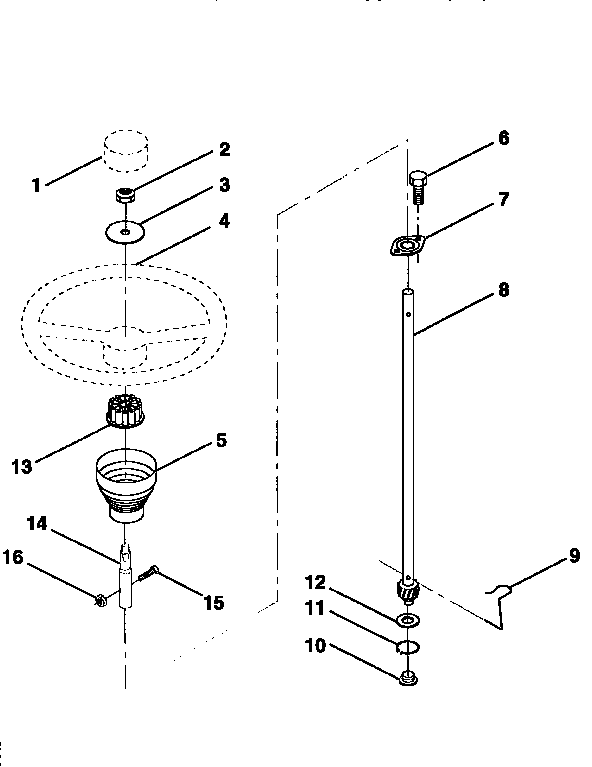 1
2
3
4
13
5
14
16
15
6
7
8
9
12
11
10