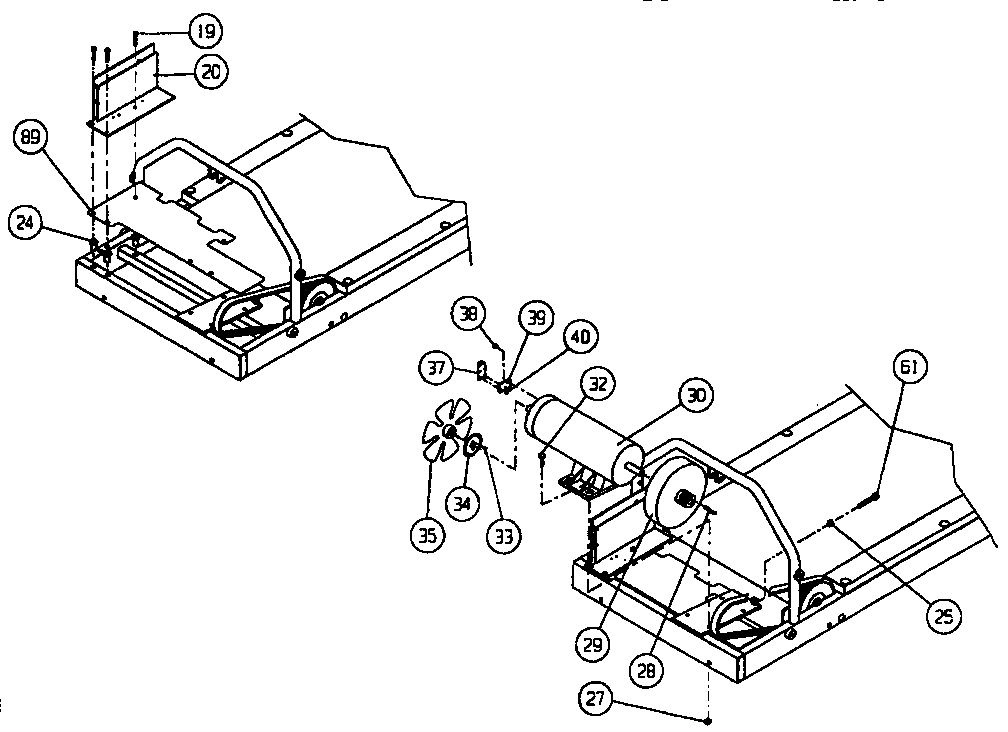 19
20
89
24
38
39
40
37
32
30
61
35
34
33
29
28
25
27