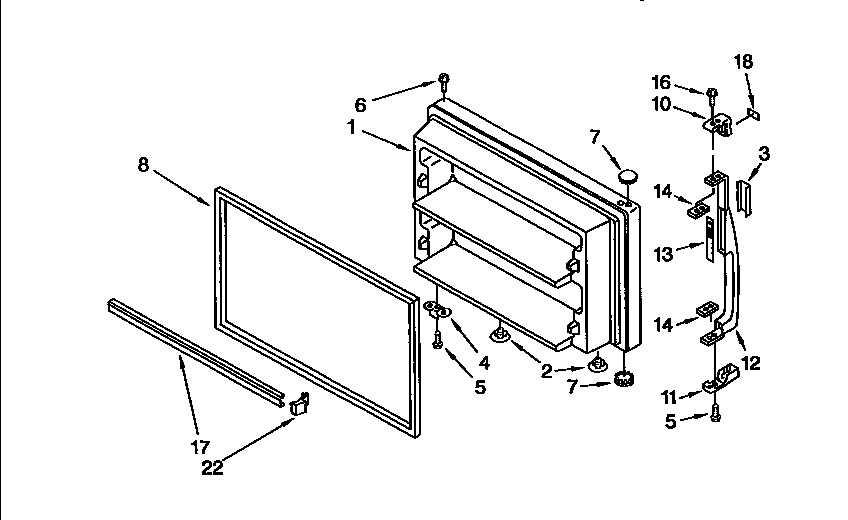 6
1
8
7
16
18
10
3
14
13
14
12
4
5
2
7
11
5
17
22