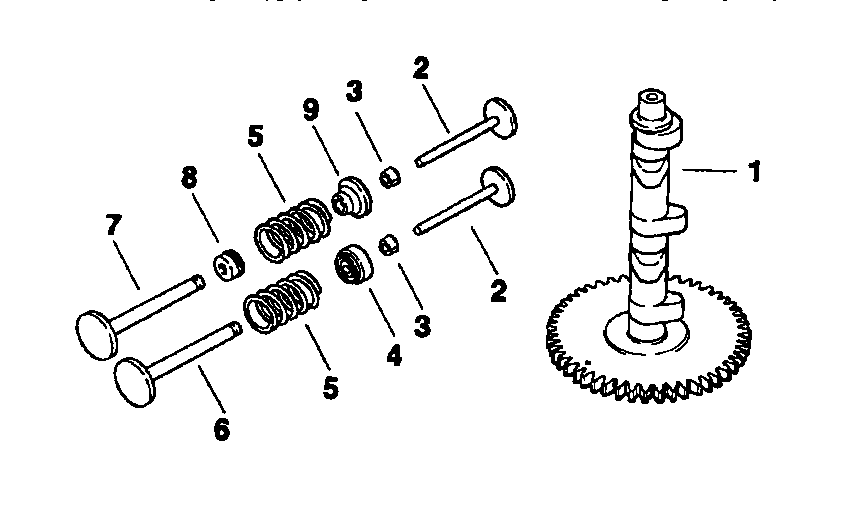 2
3
9
5
8
7
1
2
3
4
5
6