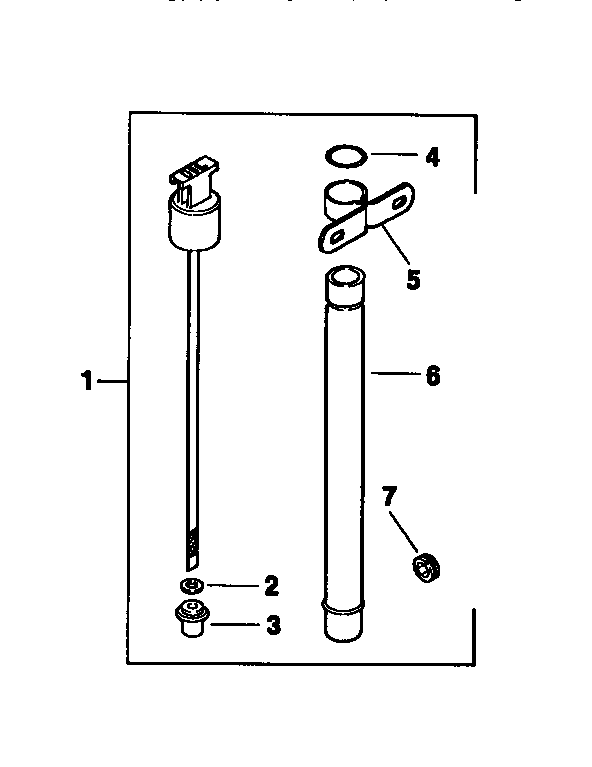 4
5
1
6
7
2
3