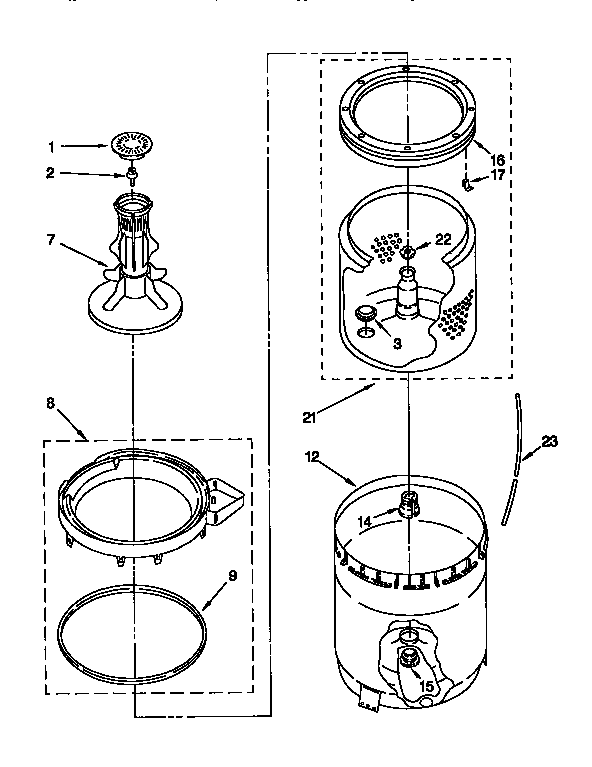 1
2
7
8
9
16
17
22
3
21
23
12
14
15