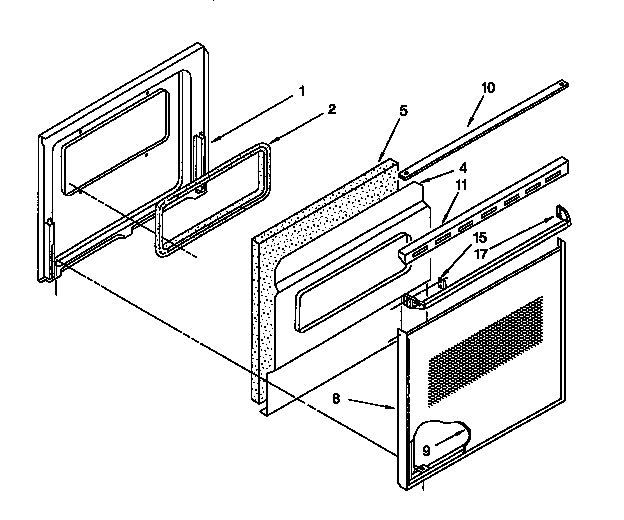 1
2
5
10
4
11
15
17
8
9