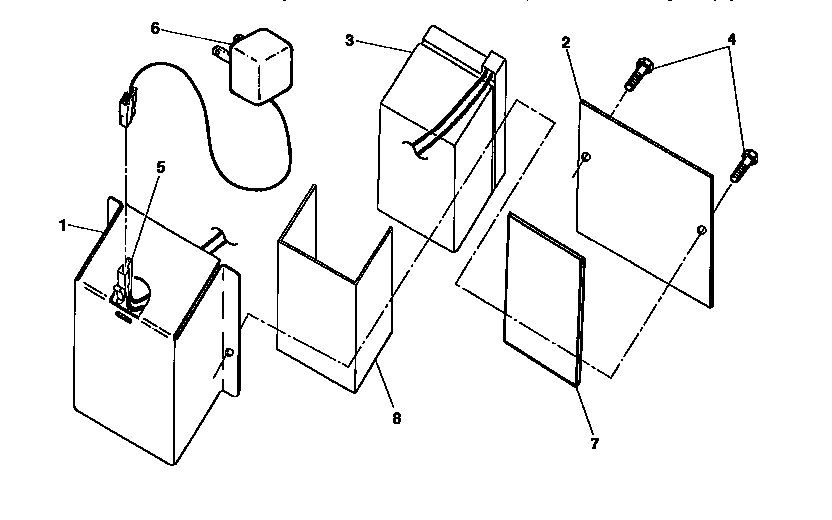 6
3
2
4
5
1
8
7