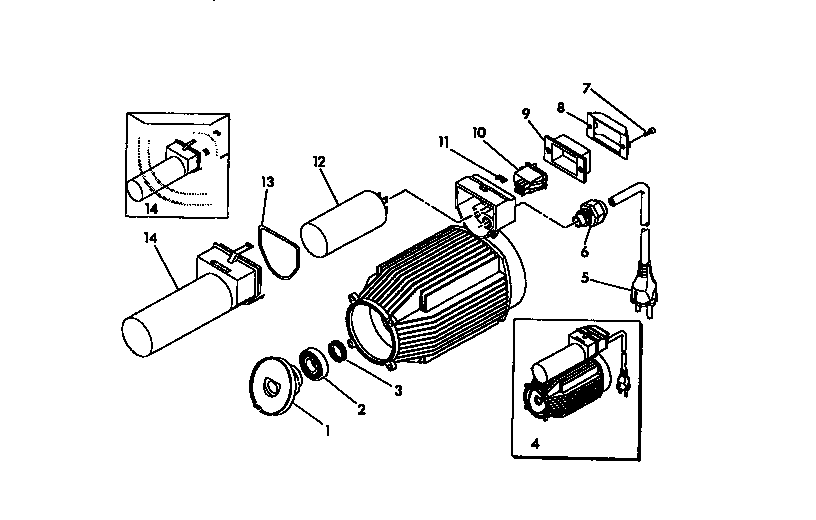 7
8
9
10
11
12
13
14
14
6
5
4
3
2
1