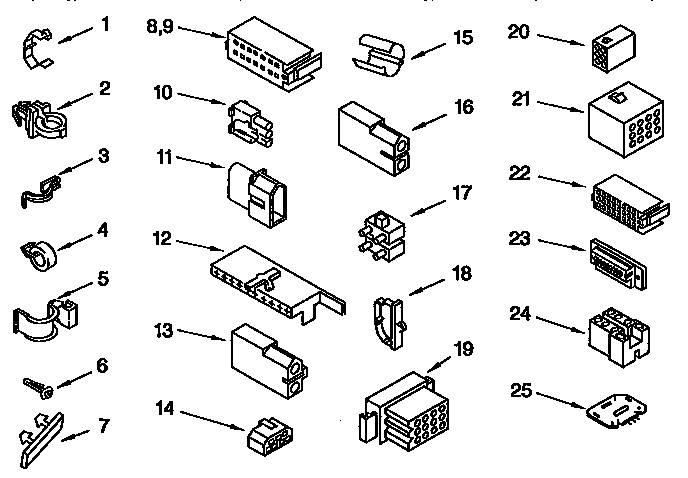 1
2
3
4
5
6
7
8,9
10
11
12
13
14
15
16
17
18
19
20
21
22
23
24
25