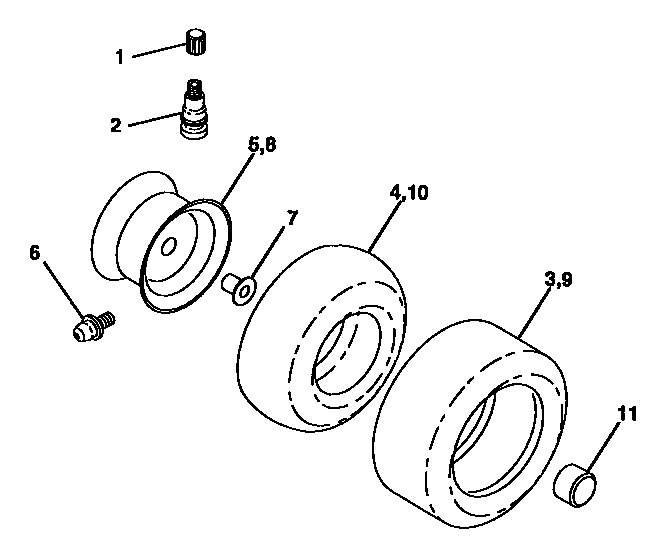 1
2
5,8
4,10
7
6
3,9
11