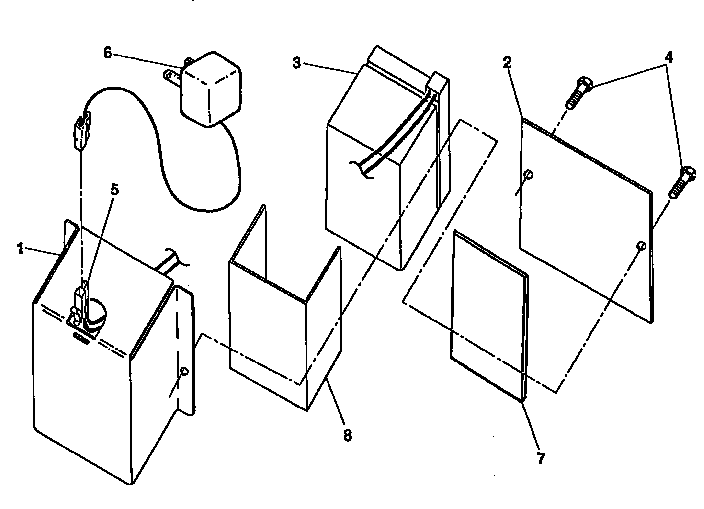 6
3
2
4
5
1
8
7