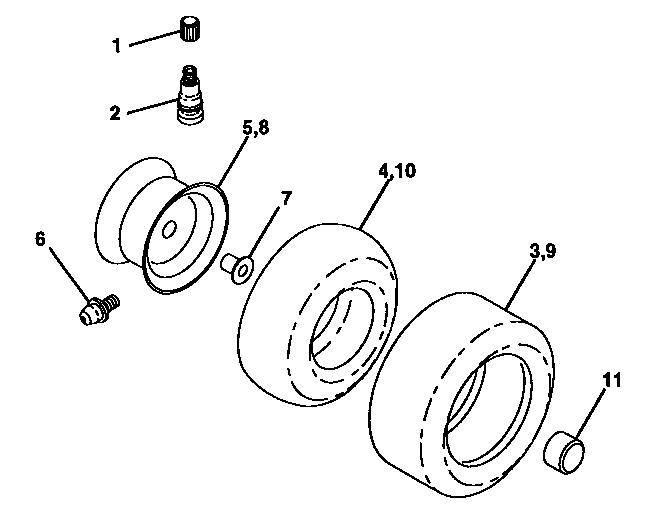 1
2
5,8
4,10
7
6
3,9
11