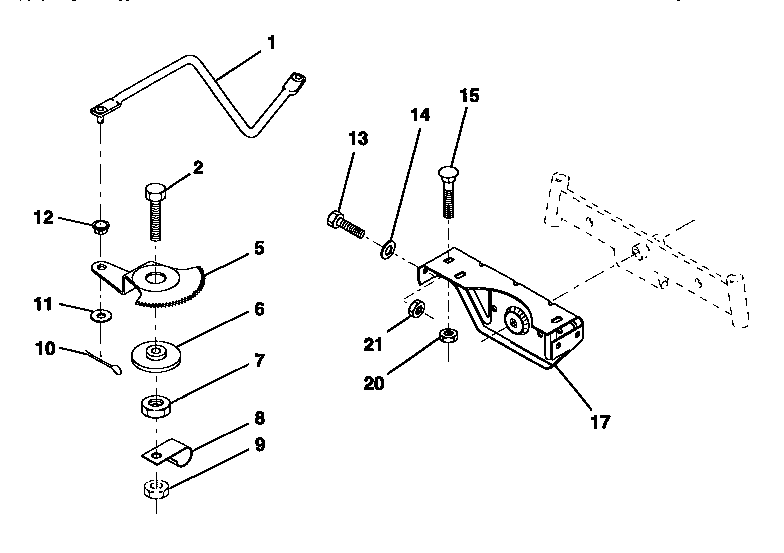 1
2
12
5
11
6
10
7
8
9
13
14
15
21
20
17