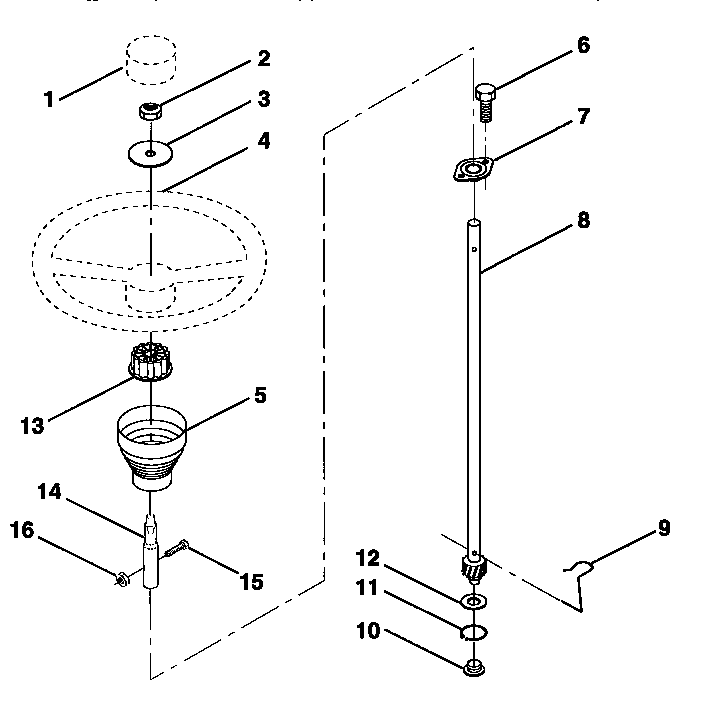 1
2
3
4
13
5
14
16
15
6
7
8
9
12
11
10