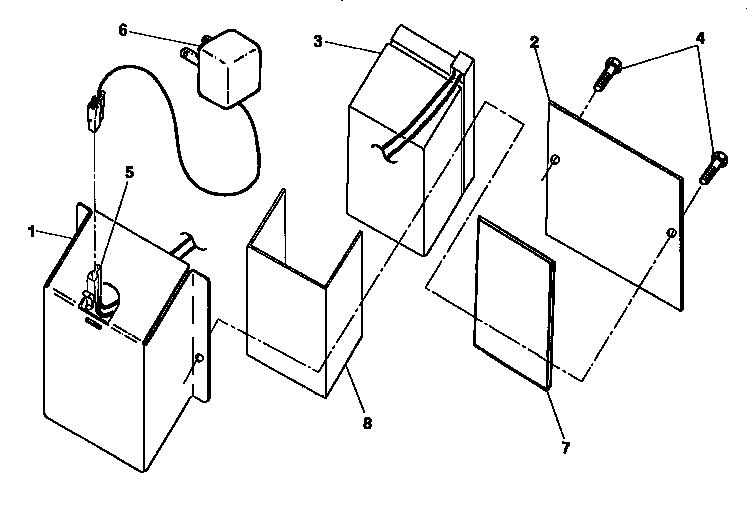 6
3
2
4
5
1
8
7