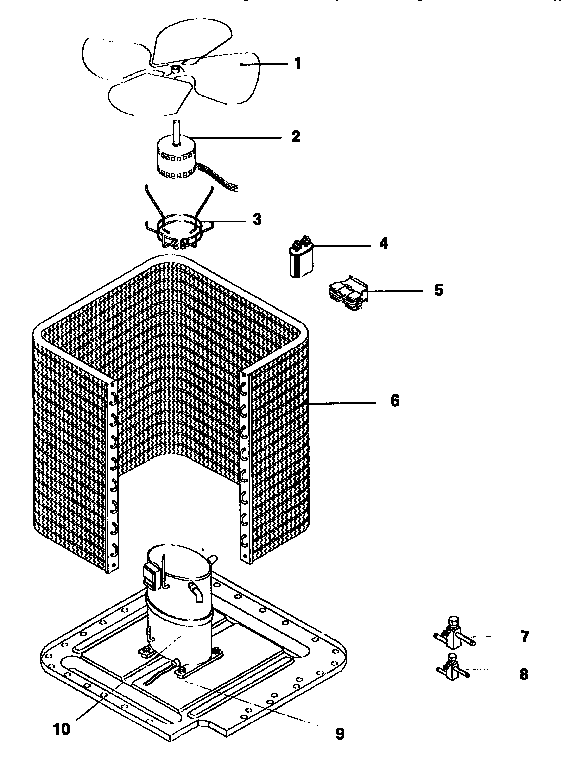 1
2
3
4
5
6
7
8
10
9