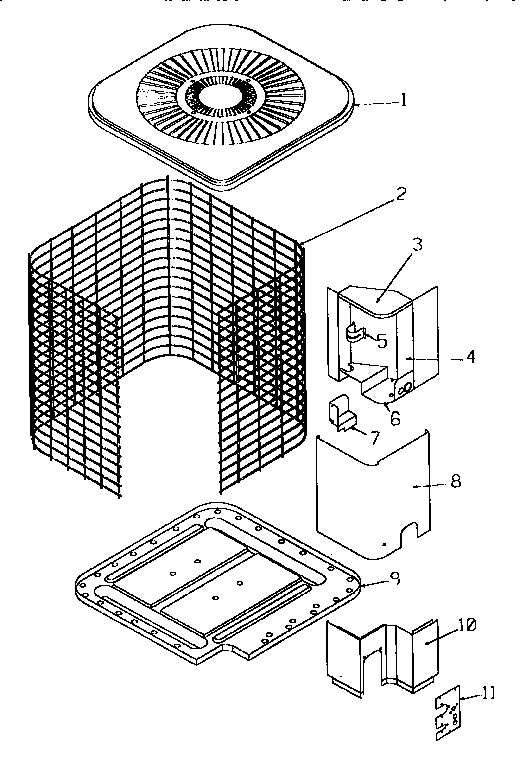 1
2
3
5
4
6
7
8
9
10
11