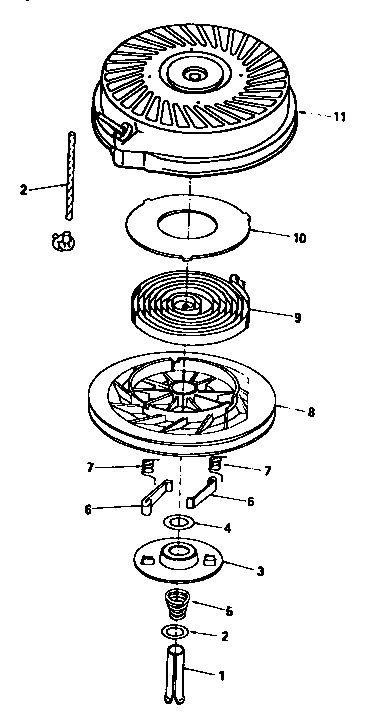 11
2
10
9
8
7
7
6
6
4
3
5
2
1